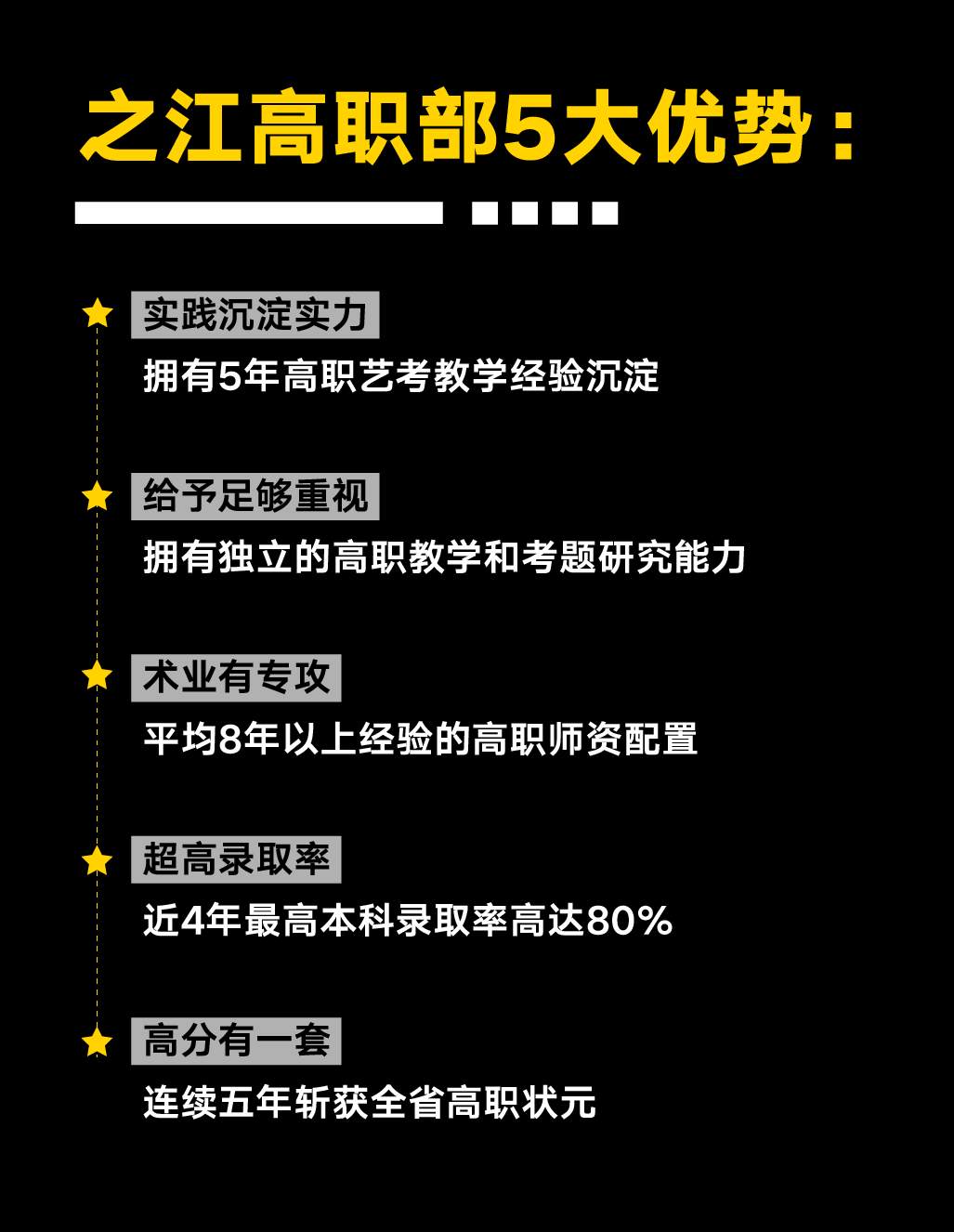 之江高职部5大优势：

实践沉淀实力

拥有5年高职艺考教学经验沉淀

给予足够重视

拥有独立的高职教学和考题研究能力

术业有专攻

平均8年以上经验的高职师资配置

超高录取率

近4年最高本科录取率高达80%

高分有一套

连续五年斩获全省高职状元